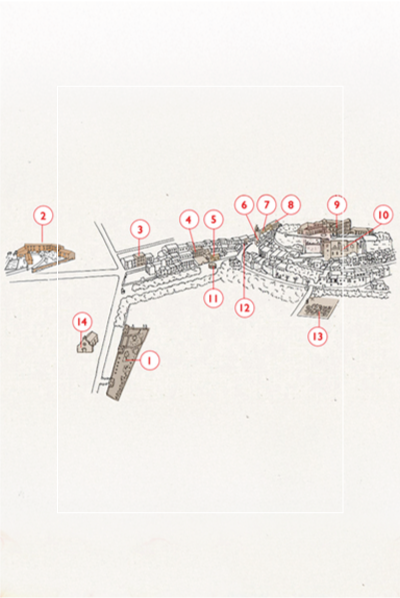 2
3
4
5
6
7
8
9
10
11
12
13
14
1